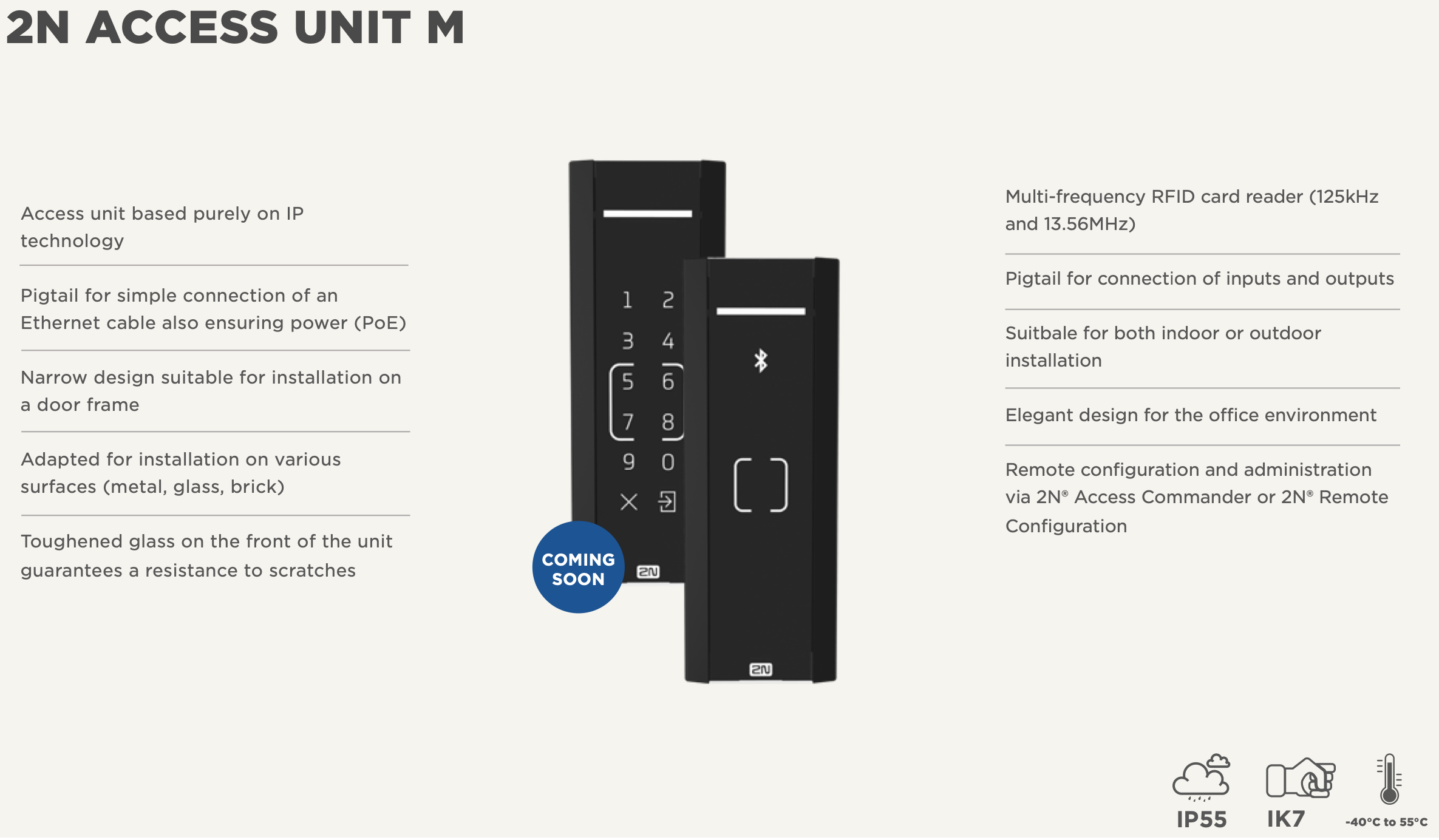 2N ACCESS UNIT M

Access unit based purely on IP technology

Pigtail for simple connection of an Ethernet cable also ensuring power (PoE)

Narrow design suitable for installation on a door frame

Adapted for installation on various surfaces (metal, glass, brick)

Toughened glass on the front of the unit guarantees a resistance to scratches

1 2
3 4
5 6
7 8
9 0

COMING SOON

2N

2N

Multi-frequency RFID card reader (125kHz and 13.56MHz)

Pigtail for connection of inputs and outputs

Suitbale for both indoor or outdoor installation

Elegant design for the office environment

Remote configuration and administration via 2N® Access Commander or 2N® Remote Configuration

IP55 IK7 -40°C to 55°C